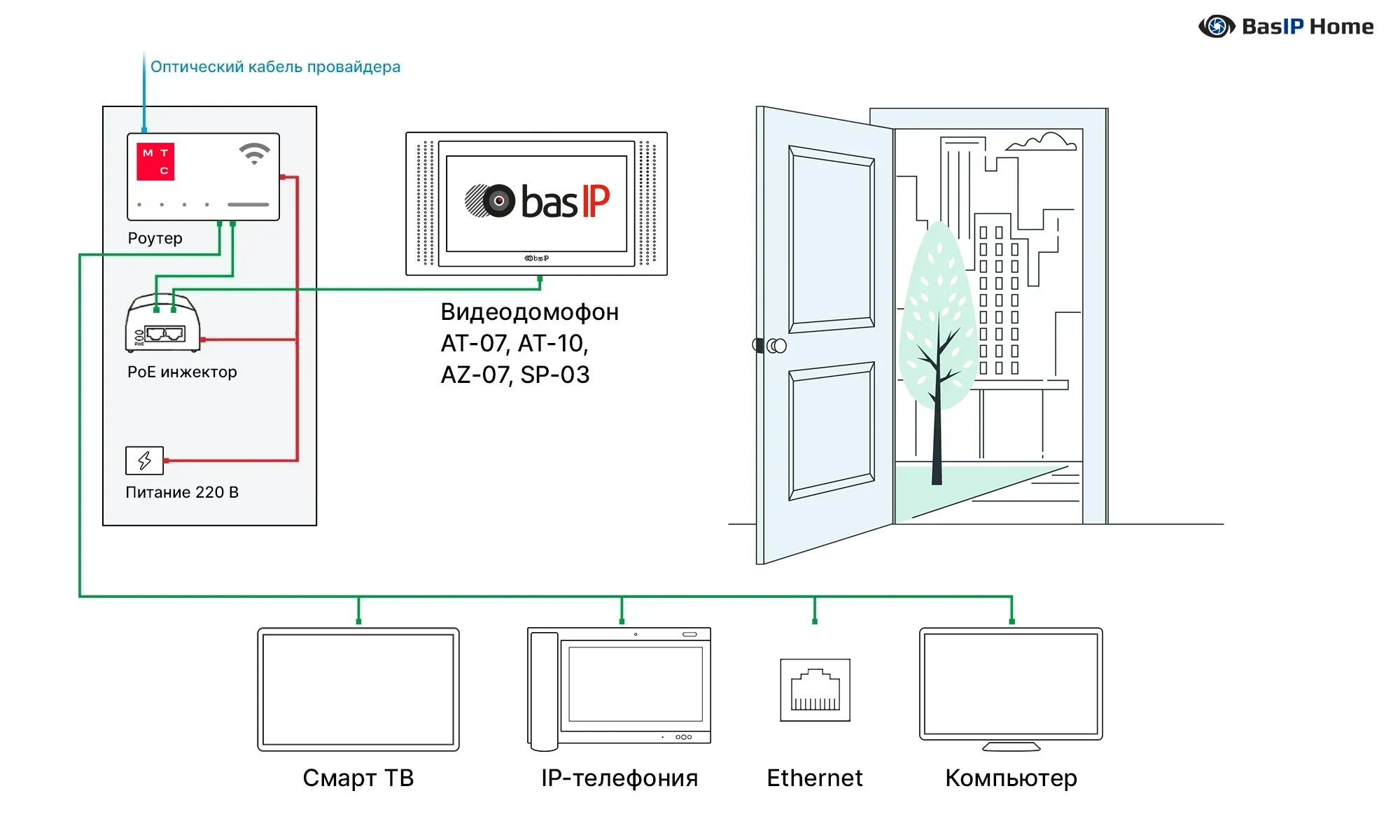 BasIP Home

Оптический кабель провайдера

М Т С

Роутер

PoE

PoE инжектор

Питание 220 В

bas IP

bas IP

Видеодомофон AT-07, AT-10, AZ-07, SP-03

Смарт ТВ

IP-телефония

Ethernet

Компьютер